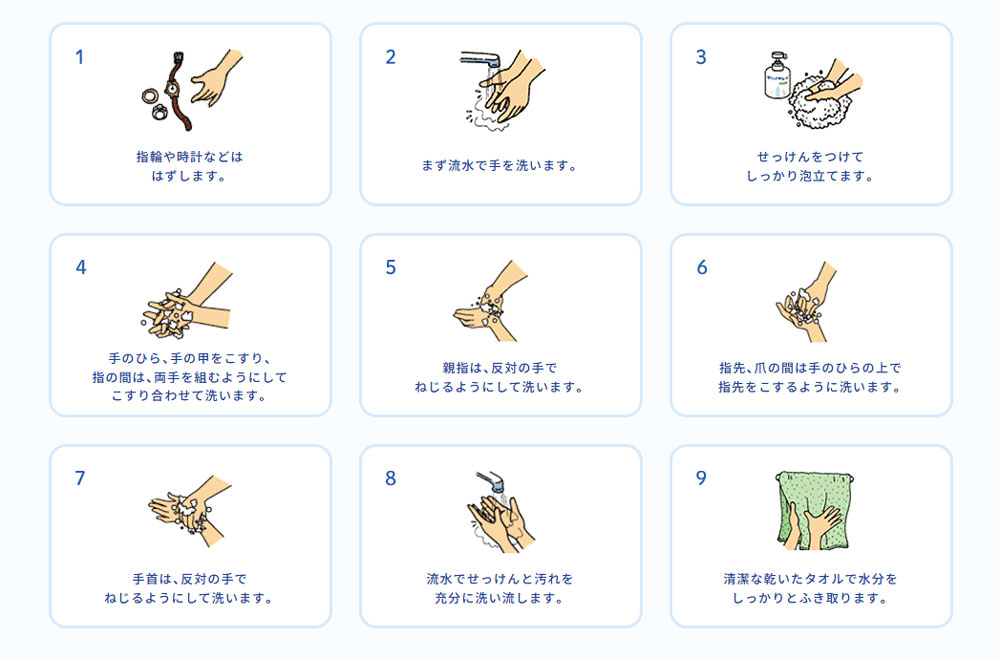 1

指輪や時計などは
はずします。

2

まず流水で手を洗います。

3

せっけんをつけて
しっかり泡立てます。

4

手のひら、手の甲をこすり、
指の間は、両手を組むようにして
こすり合わせて洗います。

5

親指は、反対の手で
ねじるようにして洗います。

6

指先、爪の間は手のひらの上で
指先をこするように洗います。

7

手首は、反対の手で
ねじるようにして洗います。

8

流水でせっけんと汚れを
充分に洗い流します。

9

清潔な乾いたタオルで水分を
しっかりとふき取ります。